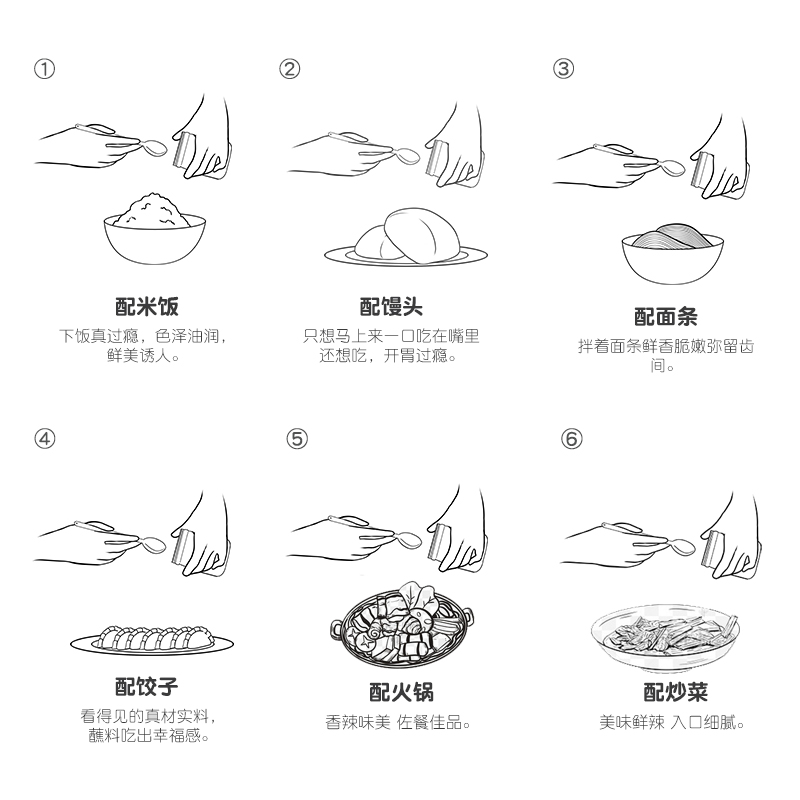 ①

配米饭

下饭真过瘾，色泽油润，鲜美诱人。

②

配馒头

只想马上来一口吃在嘴里还想吃，开胃过瘾。

③

配面条

拌着面条鲜香脆嫩弥留齿间。

④

配饺子

看得见的真材实料，蘸料吃出幸福感。

⑤

配火锅

香辣味美 佐餐佳品。

⑥

配炒菜

美味鲜辣 入口细腻。